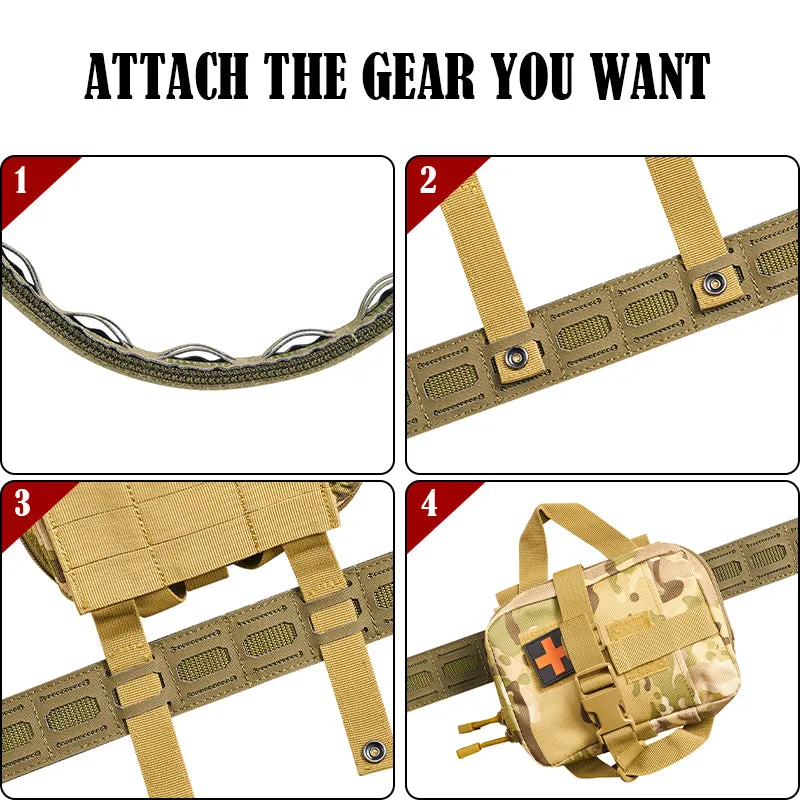 ATTACH THE GEAR YOU WANT

1

2

3

4