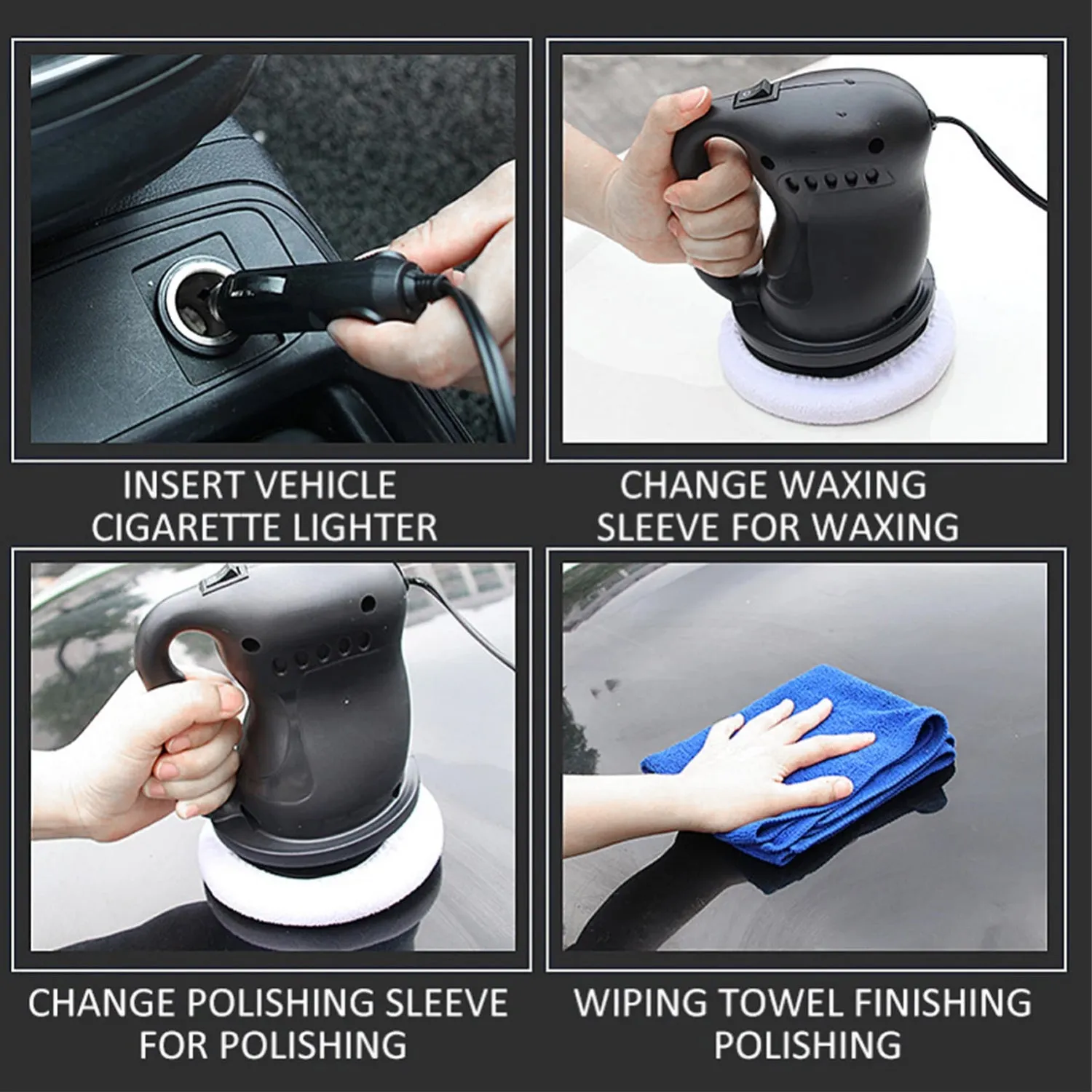 INSERT VEHICLE CIGARETTE LIGHTER

CHANGE WAXING SLEEVE FOR WAXING

CHANGE POLISHING SLEEVE FOR POLISHING

WIPING TOWEL FINISHING POLISHING